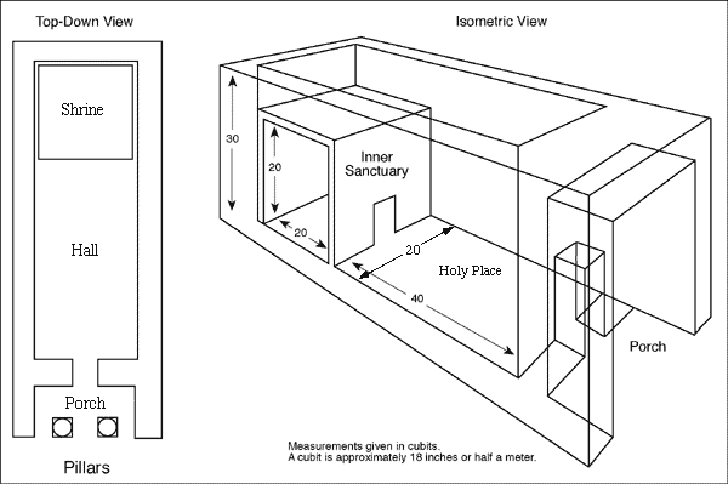 Top-Down View

Shrine

Hall

Porch

Pillars

Isometric View

30

20

20

Inner Sanctuary

20

Holy Place

40

Porch

Measurements given in cubits.
A cubit is approximately 18 inches or half a meter.